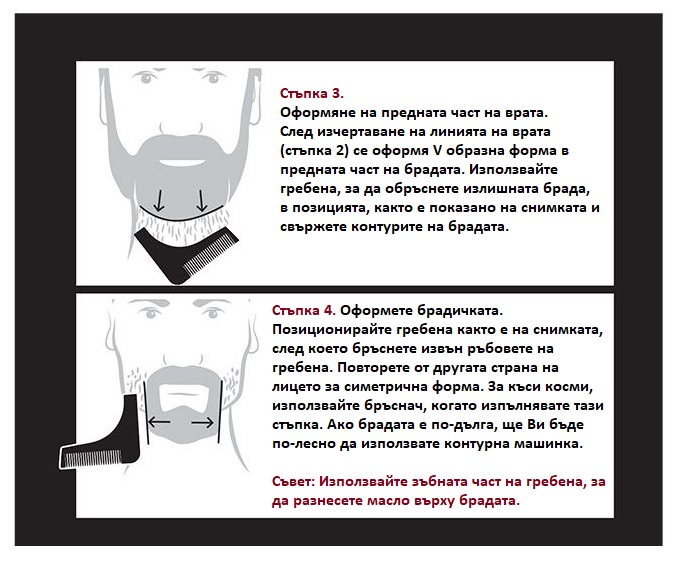 Стъпка 3.
Оформяне на предната част на врата. След изчертаване на линията на врата (стъпка 2) се оформя V образна форма в предната част на брадата. Използвайте гребена, за да обръснете излишната брада, в позицията, както е показано на снимката и свържете контурите на брадата.

Стъпка 4. Оформете брадичката. Позиционирайте гребена както е на снимката, след което бръснете извън ръбовете на гребена. Повторете от другата страна на лицето за симетрична форма. За къси косми, използвайте бръснач, когато изпълнявате тази стъпка. Ако брадата е по-дълга, ще Ви бъде по-лесно да използвате контурна машинка.

Съвет: Използвайте зъбната част на гребена, за да разнесете масло върху брадата.